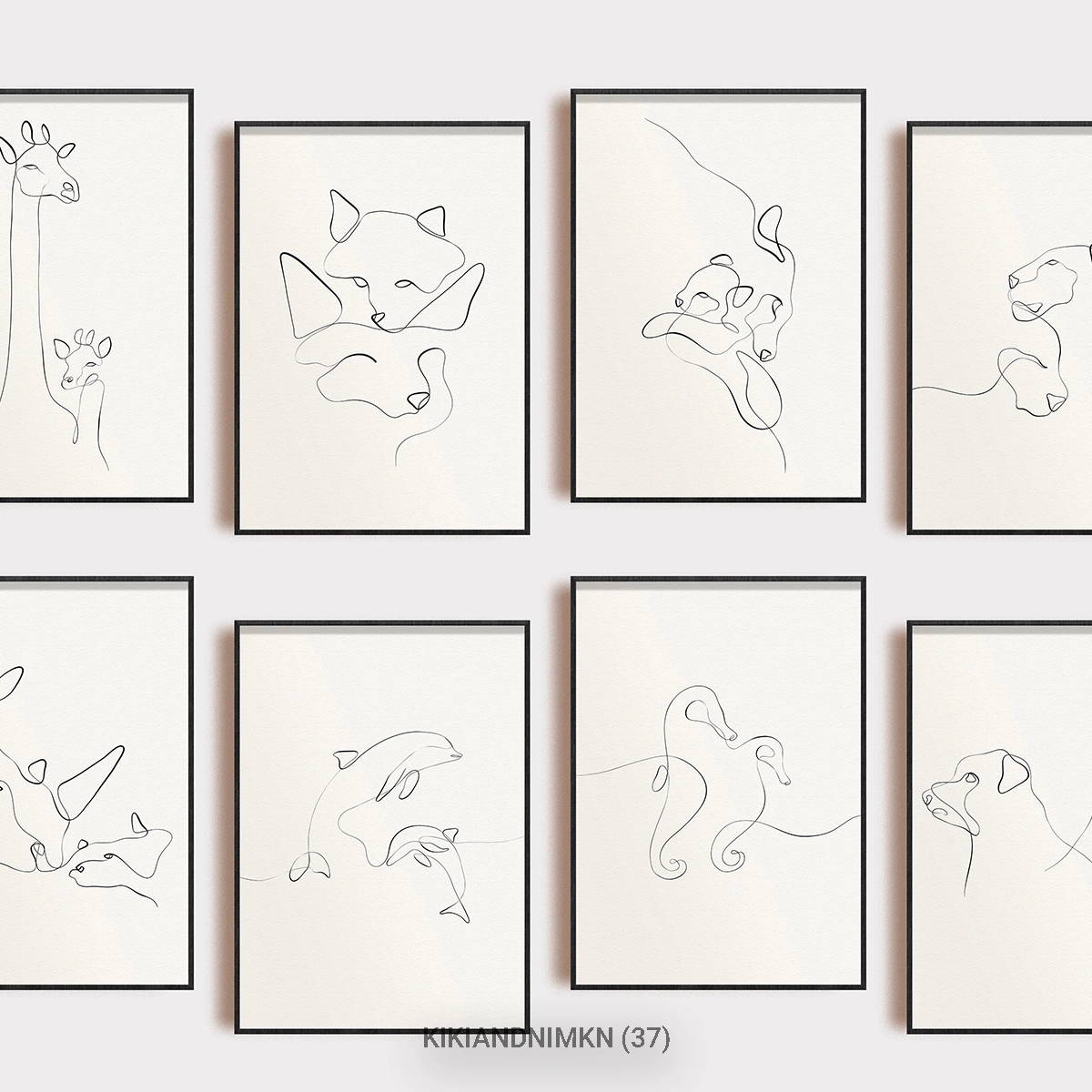 KIKIANDNIMKN (37)